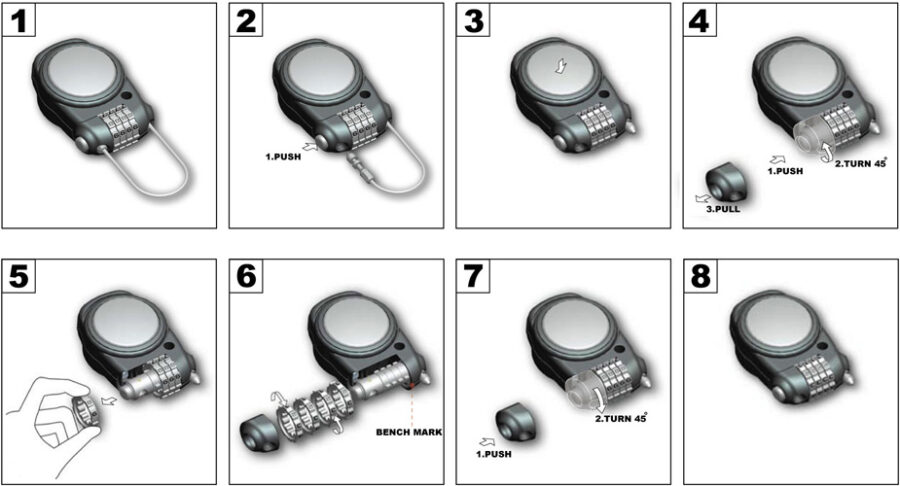 1

2

1.PUSH

3

4

1.PUSH

2.TURN 45°

3.PULL

5

6

BENCH MARK

7

1.PUSH

2.TURN 45°

8