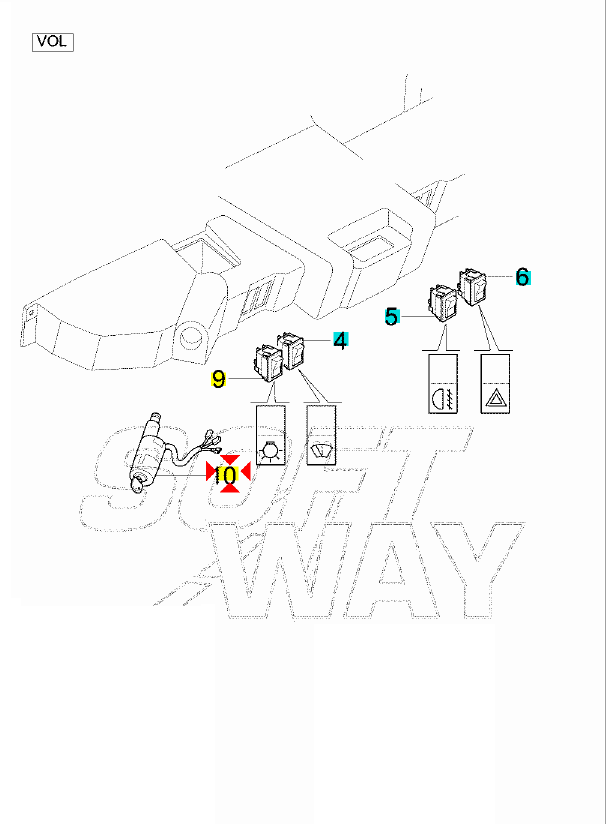 VOL

6

5

4

9

10

SOFT
WAY