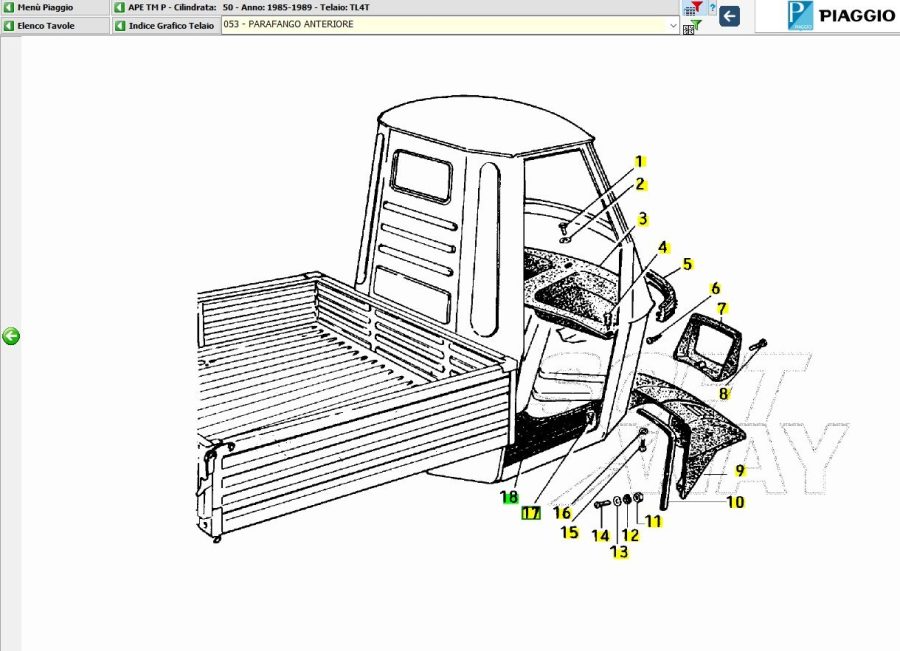 Menù Piaggio
APE TM P - Cilindrata: 50 - Anno: 1985-1989 - Telaio: TL4T
PIAGGIO
Elenco Tavole
Indice Grafico Telaio
053 - PARAFANGO ANTERIORE

1
2
3
4
5
6
7
8
9
10
11
12
13
14
15
16
17
18