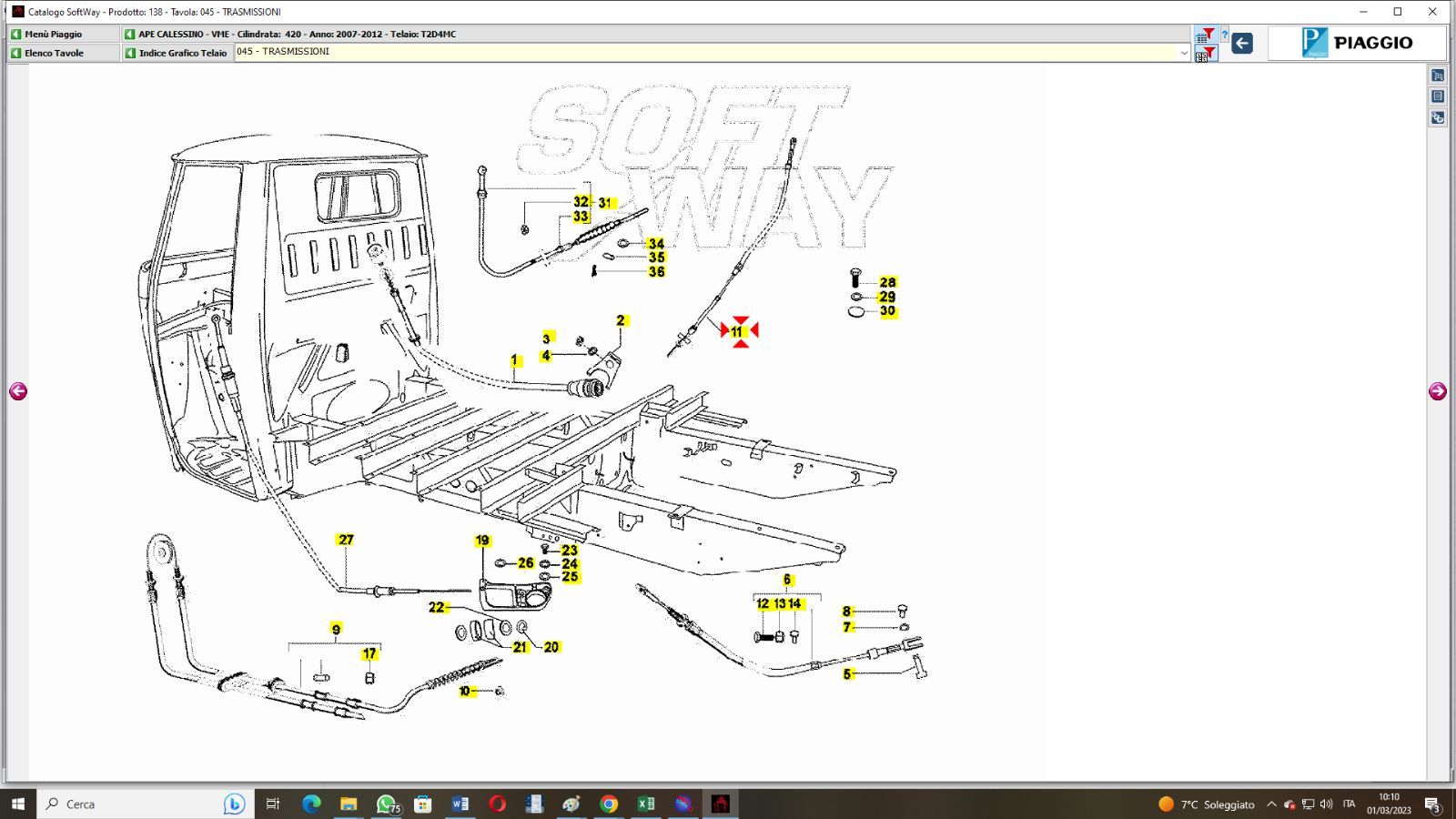 Catalogo SoftWay - Prodotto: 138 - Tavola: 045 - TRASMISSIONI

Menù Piaggio
APE CALESSINO - VME - Cilindrata: 420 - Anno: 2007-2012 - Telaio: T2D4MC
Elenco Tavole
Indice Grafico Telaio
045 - TRASMISSIONI

PIAGGIO

SOFT WAY

32
31
33
34
35
36
28
29
30
2
3
4
1
11
27
19
23
26
24
25
22
21
20
6
12
13
14
8
7
5
9
17
10

Cerca
75
7°C Soleggiato
ITA
10:10
01/03/2023
3