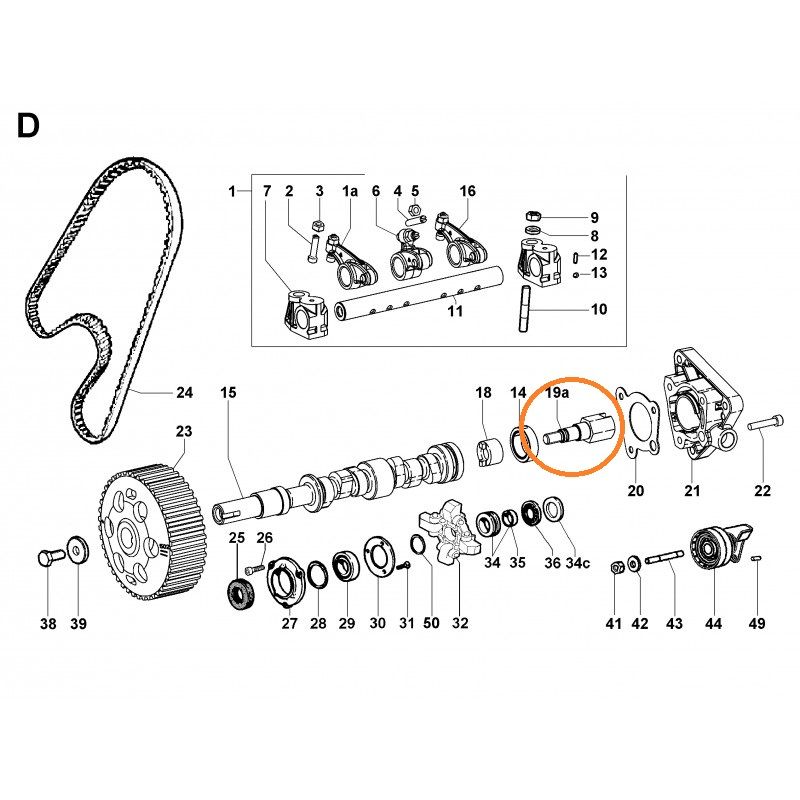 D

1 7 2 3 1a 6 4 5 16

9
8
12
13
11
10

24 15 18 14 19a

20 21 22

23

25 26 34 35 36 34c

38 39 27 28 29 30 31 50 32 41 42 43 44 49